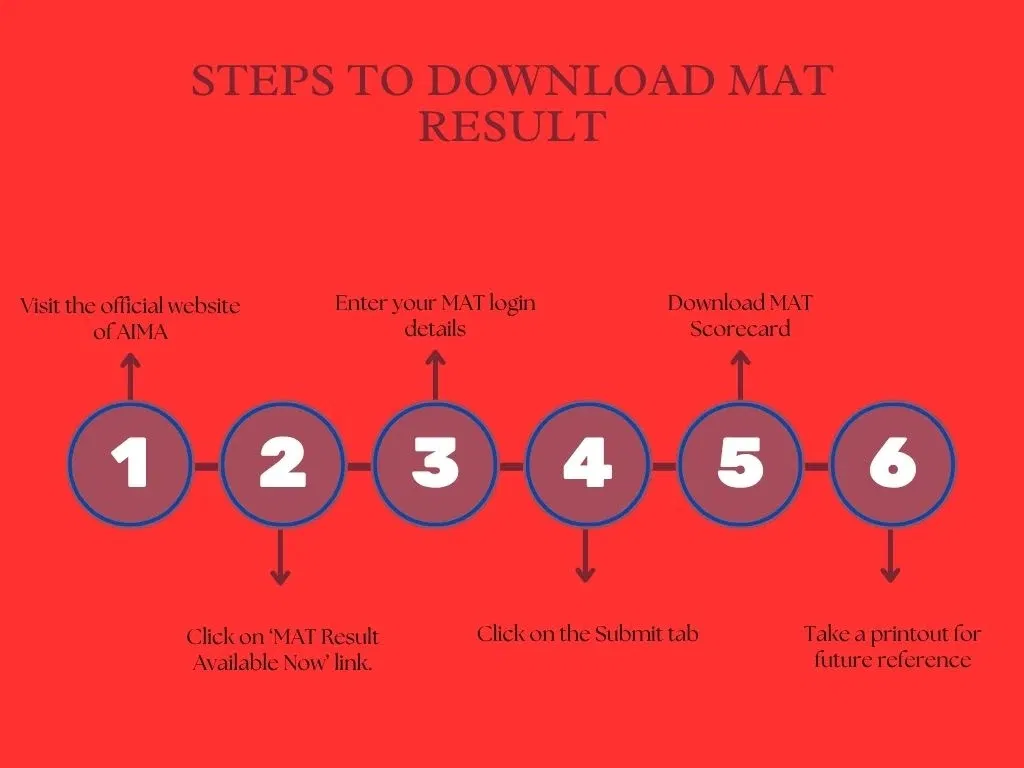 STEPS TO DOWNLOAD MAT RESULT

Visit the official website of AIMA

Enter your MAT login details

Download MAT Scorecard

1

2

3

4

5

6

Click on 'MAT Result Available Now' link.

Click on the Submit tab

Take a printout for future reference