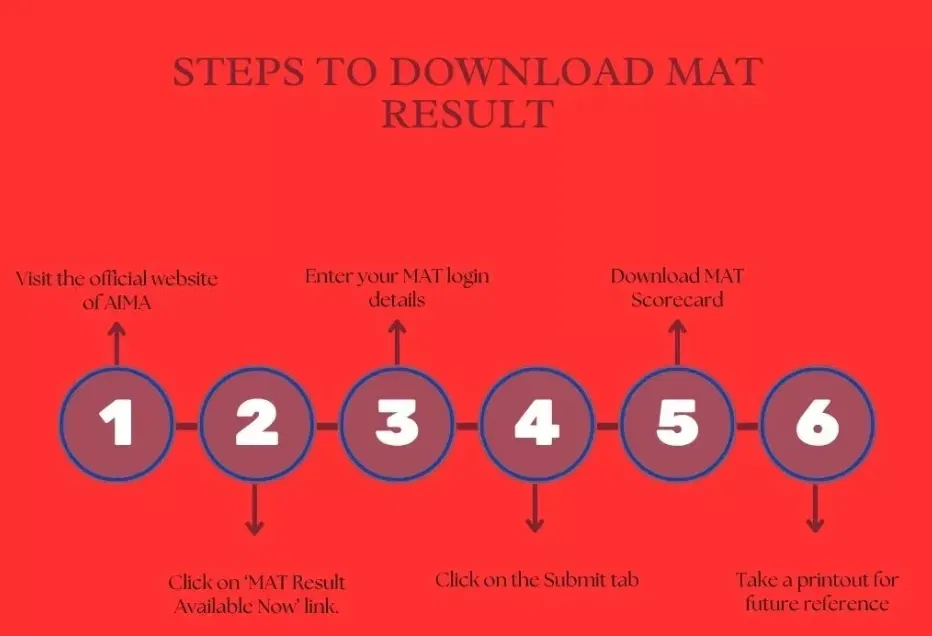 STEPS TO DOWNLOAD MAT RESULT

Visit the official website of AIMA

Enter your MAT login details

Download MAT Scorecard

1

2

3

4

5

6

Click on 'MAT Result Available Now' link.

Click on the Submit tab

Take a printout for future reference